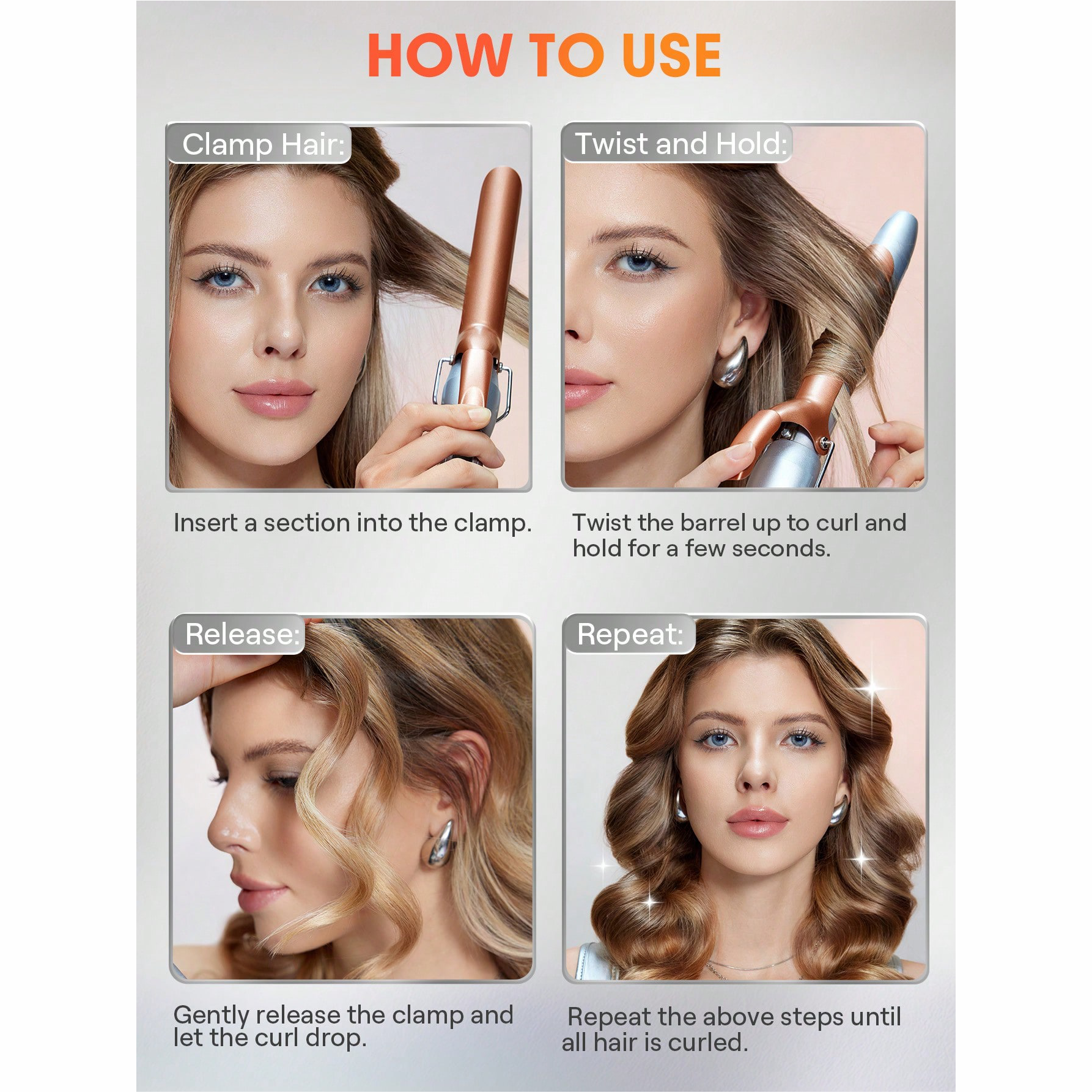 HOW TO USE

Clamp Hair:

Insert a section into the clamp.

Twist and Hold:

Twist the barrel up to curl and hold for a few seconds.

Release:

Gently release the clamp and let the curl drop.

Repeat:

Repeat the above steps until all hair is curled.